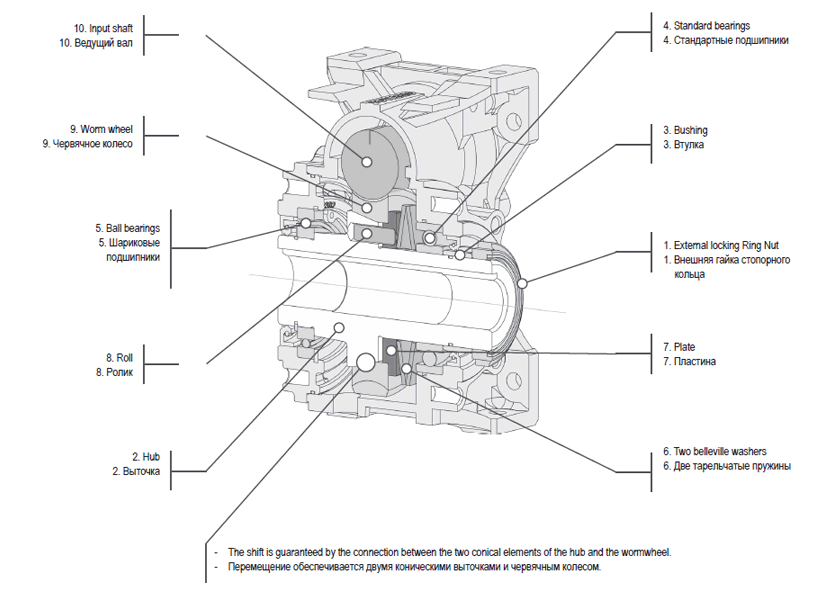 10. Input shaft
10. Ведущий вал

9. Worm wheel
9. Червячное колесо

5. Ball bearings
5. Шариковые подшипники

8. Roll
8. Ролик

2. Hub
2. Выточка

4. Standard bearings
4. Стандартные подшипники

3. Bushing
3. Втулка

1. External locking Ring Nut
1. Внешняя гайка стопорного кольца

7. Plate
7. Пластина

6. Two belleville washers
6. Две тарельчатые пружины

- The shift is guaranteed by the connection between the two conical elements of the hub and the wormwheel.
- Перемещение обеспечивается двумя коническими выточками и червячным колесом.